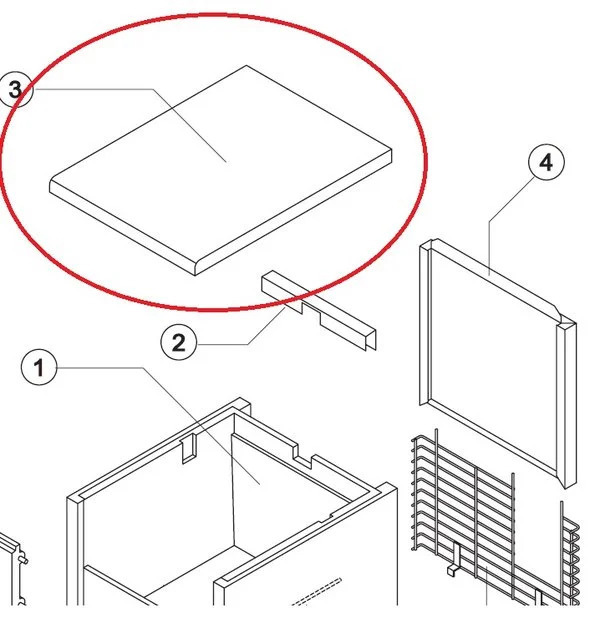 3
4
2
1